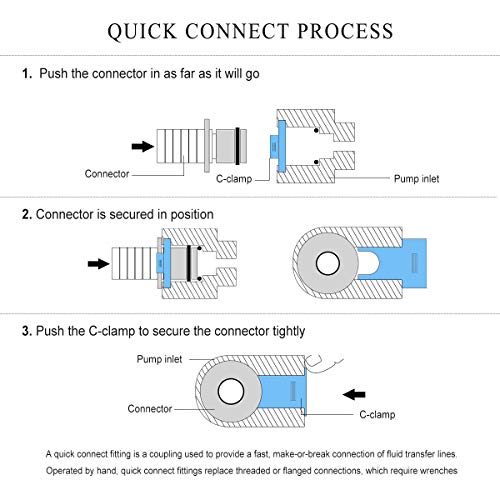 QUICK CONNECT PROCESS

1. Push the connector in as far as it will go

Connector

C-clamp

Pump inlet

2. Connector is secured in position

3. Push the C-clamp to secure the connector tightly

Pump inlet

Connector

C-clamp

A quick connect fitting is a coupling used to provide a fast, make-or-break connection of fluid transfer lines.

Operated by hand, quick connect fittings replace threaded or flanged connections, which require wrenches