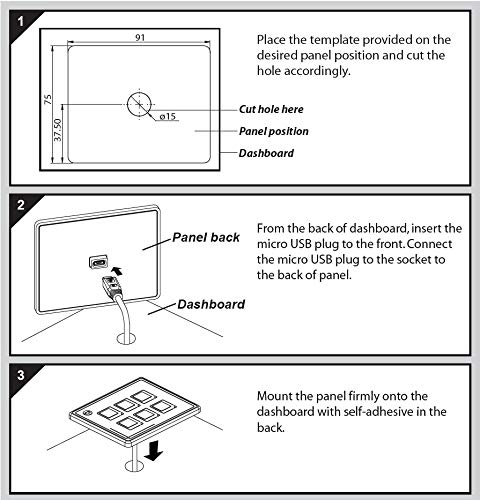 1

91

75

37.50

ø15

Cut hole here

Panel position

Dashboard

Place the template provided on the desired panel position and cut the hole accordingly.

2

Panel back

Dashboard

From the back of dashboard, insert the micro USB plug to the front. Connect the micro USB plug to the socket to the back of panel.

3

Mount the panel firmly onto the dashboard with self-adhesive in the back.